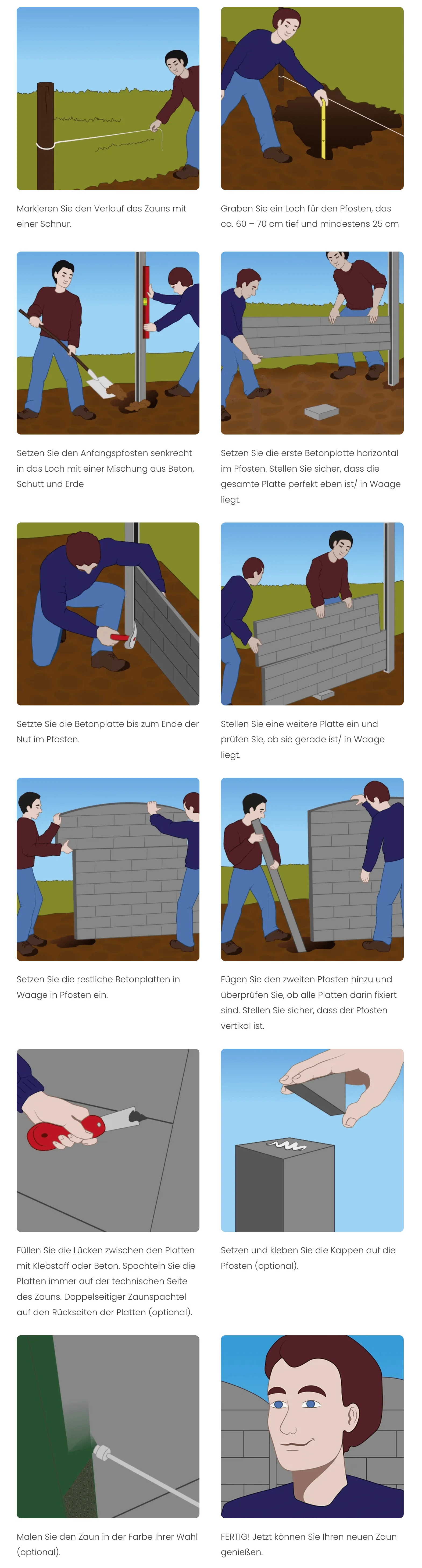 Markieren Sie den Verlauf des Zauns mit einer Schnur.

Graben Sie ein Loch für den Pfosten, das ca. 60 – 70 cm tief und mindestens 25 cm

Setzen Sie den Anfangspfosten senkrecht in das Loch mit einer Mischung aus Beton, Schutt und Erde

Setzen Sie die erste Betonplatte horizontal im Pfosten. Stellen Sie sicher, dass die gesamte Platte perfekt eben ist/ in Waage liegt.

Setzte Sie die Betonplatte bis zum Ende der Nut im Pfosten.

Stellen Sie eine weitere Platte ein und prüfen Sie, ob sie gerade ist/ in Waage liegt.

Setzen Sie die restliche Betonplatten in Waage in Pfosten ein.

Fügen Sie den zweiten Pfosten hinzu und überprüfen Sie, ob alle Platten darin fixiert sind. Stellen Sie sicher, dass der Pfosten vertikal ist.

Füllen Sie die Lücken zwischen den Platten mit Klebstoff oder Beton. Spachteln Sie die Platten immer auf der technischen Seite des Zauns. Doppelseitiger Zaunspachtel auf den Rückseiten der Platten (optional).

Setzen und kleben Sie die Kappen auf die Pfosten (optional).

Malen Sie den Zaun in der Farbe Ihrer Wahl (optional).

FERTIG! Jetzt können Sie Ihren neuen Zaun genießen.